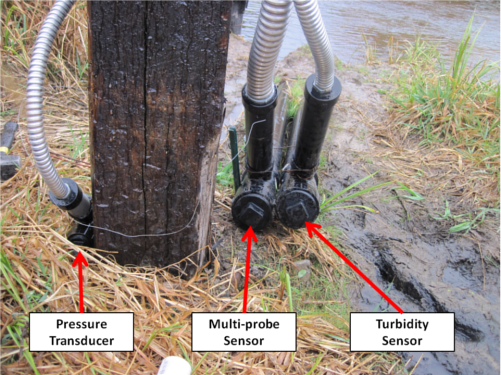 Pressure Transducer

Multi-probe Sensor

Turbidity Sensor